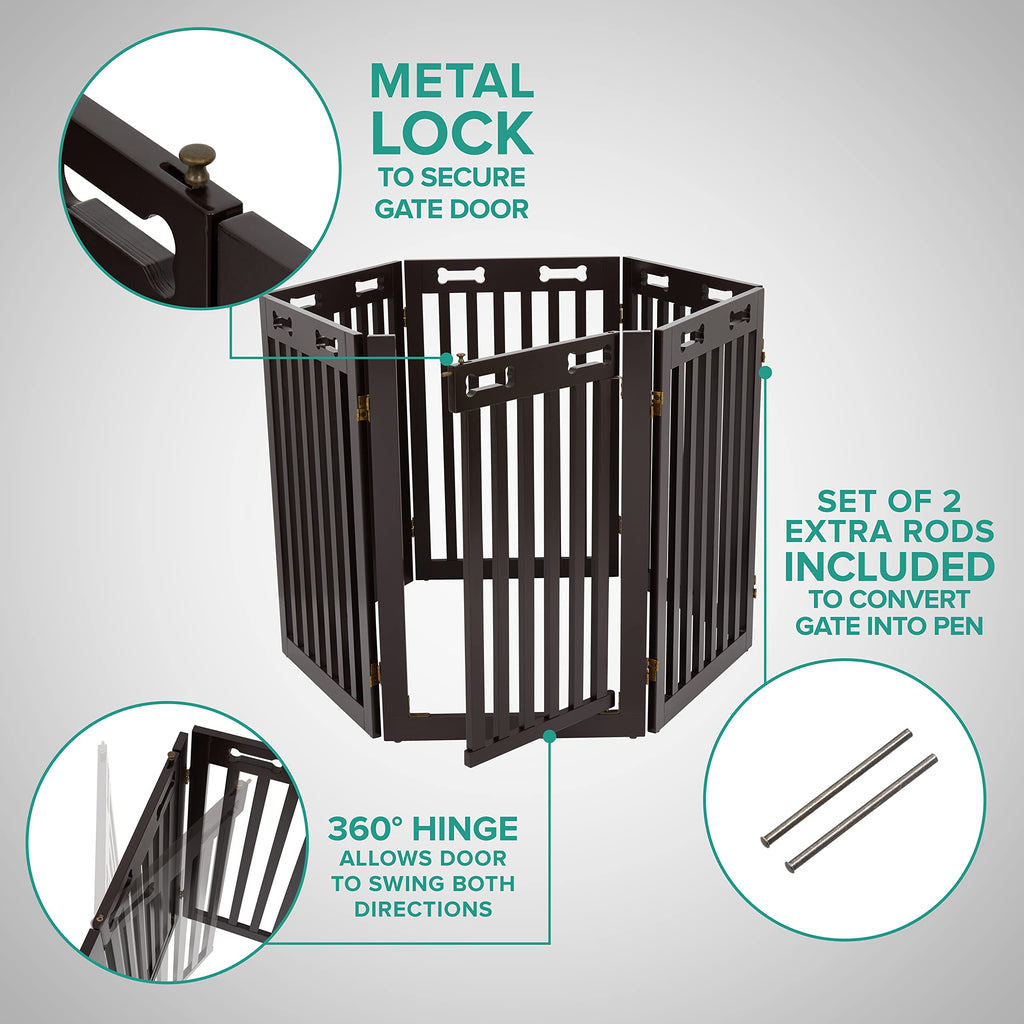 METAL LOCK
TO SECURE GATE DOOR

SET OF 2 EXTRA RODS INCLUDED
TO CONVERT GATE INTO PEN

360° HINGE
ALLOWS DOOR TO SWING BOTH DIRECTIONS